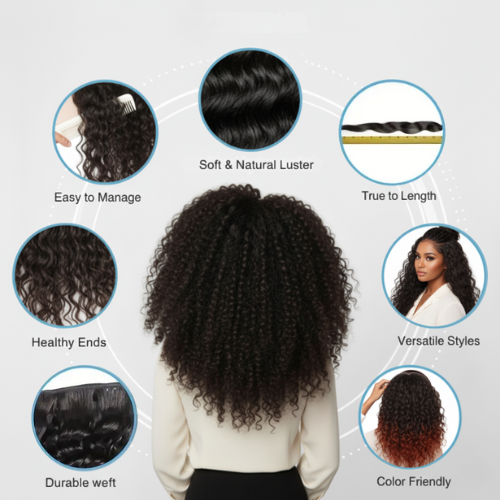 Soft & Natural Luster

Easy to Manage

True to Length

Healthy Ends

Versatile Styles

Durable weft

Color Friendly