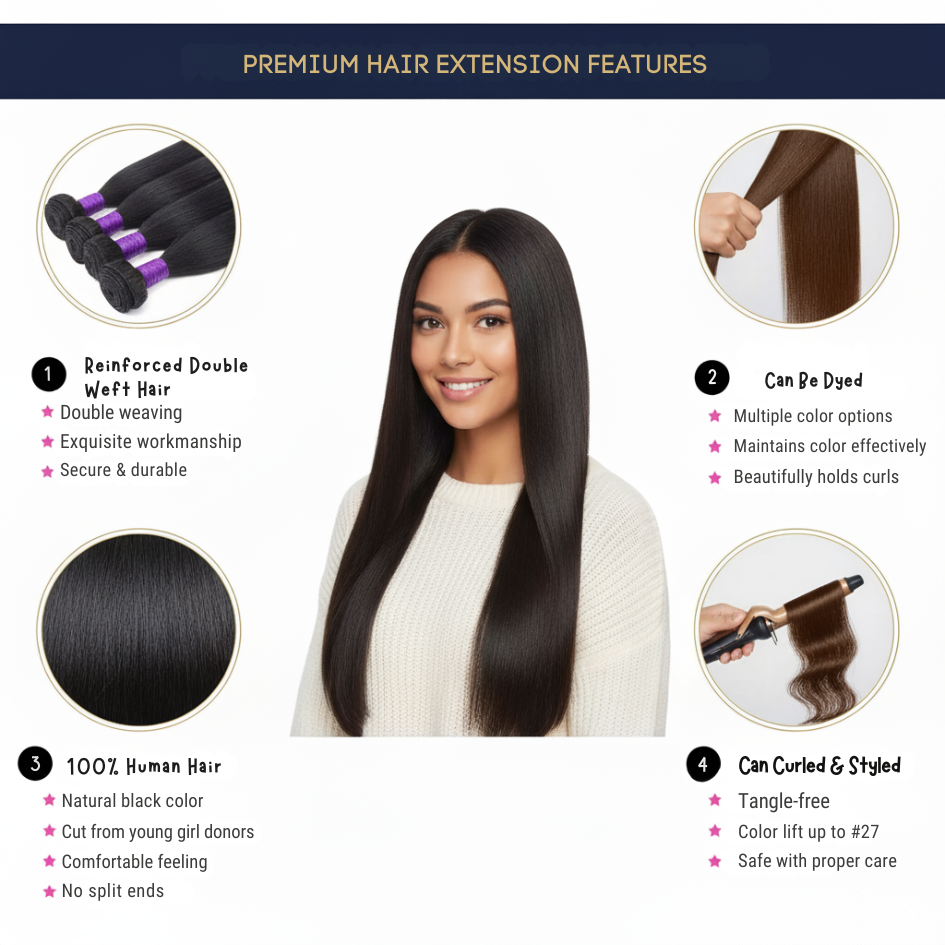 PREMIUM HAIR EXTENSION FEATURES

1 Reinforced Double Weft Hair
★ Double weaving
★ Exquisite workmanship
★ Secure & durable

2 Can Be Dyed
★ Multiple color options
★ Maintains color effectively
★ Beautifully holds curls

3 100% Human Hair
★ Natural black color
★ Cut from young girl donors
★ Comfortable feeling
★ No split ends

4 Can Curled & Styled
★ Tangle-free
★ Color lift up to #27
★ Safe with proper care